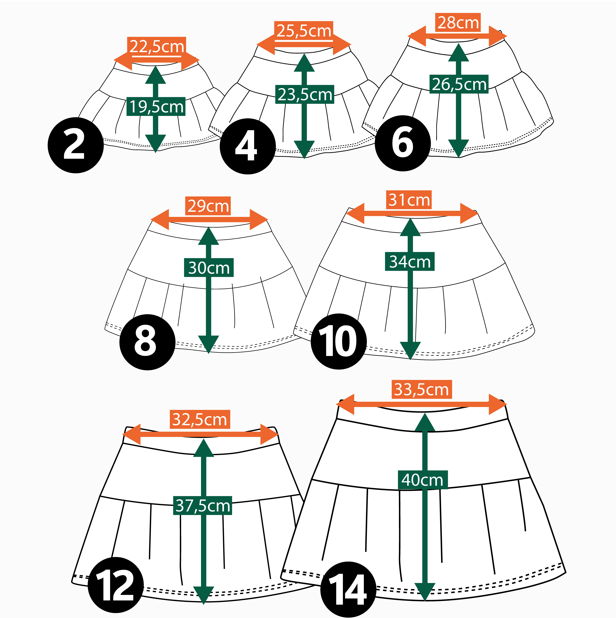 22,5cm
19,5cm
2

25,5cm
23,5cm
4

28cm
26,5cm
6

29cm
30cm
8

31cm
34cm
10

32,5cm
37,5cm
12

33,5cm
40cm
14