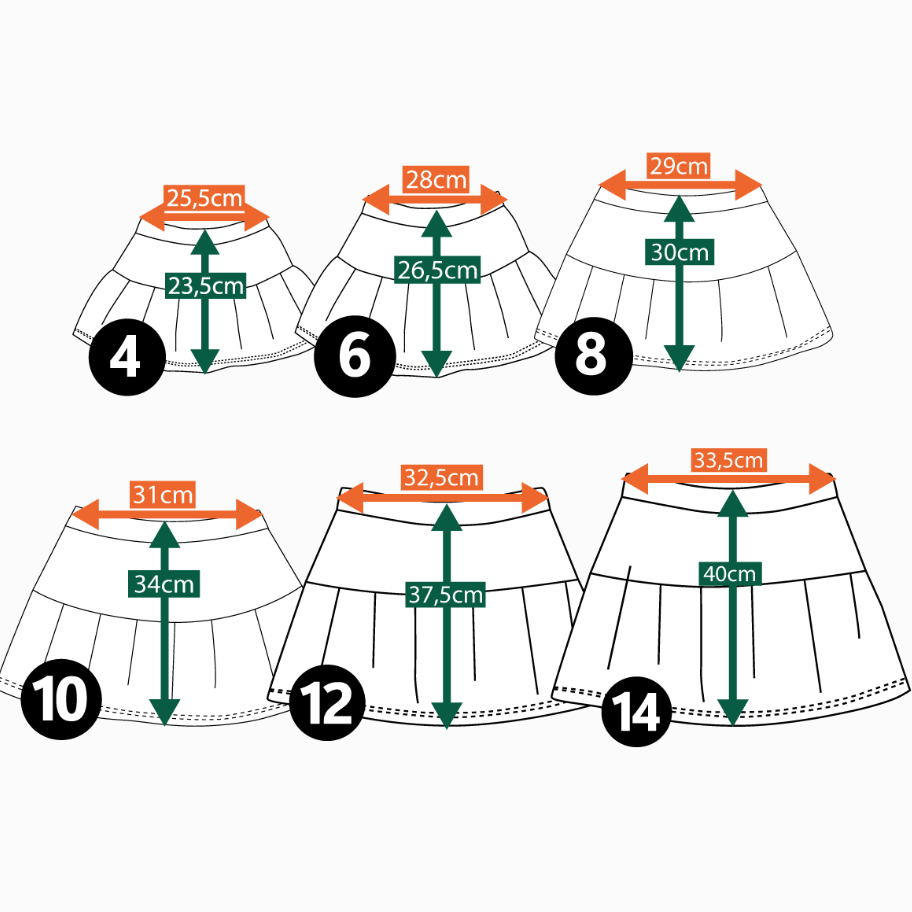 25,5cm
23,5cm
4

28cm
26,5cm
6

29cm
30cm
8

31cm
34cm
10

32,5cm
37,5cm
12

33,5cm
40cm
14